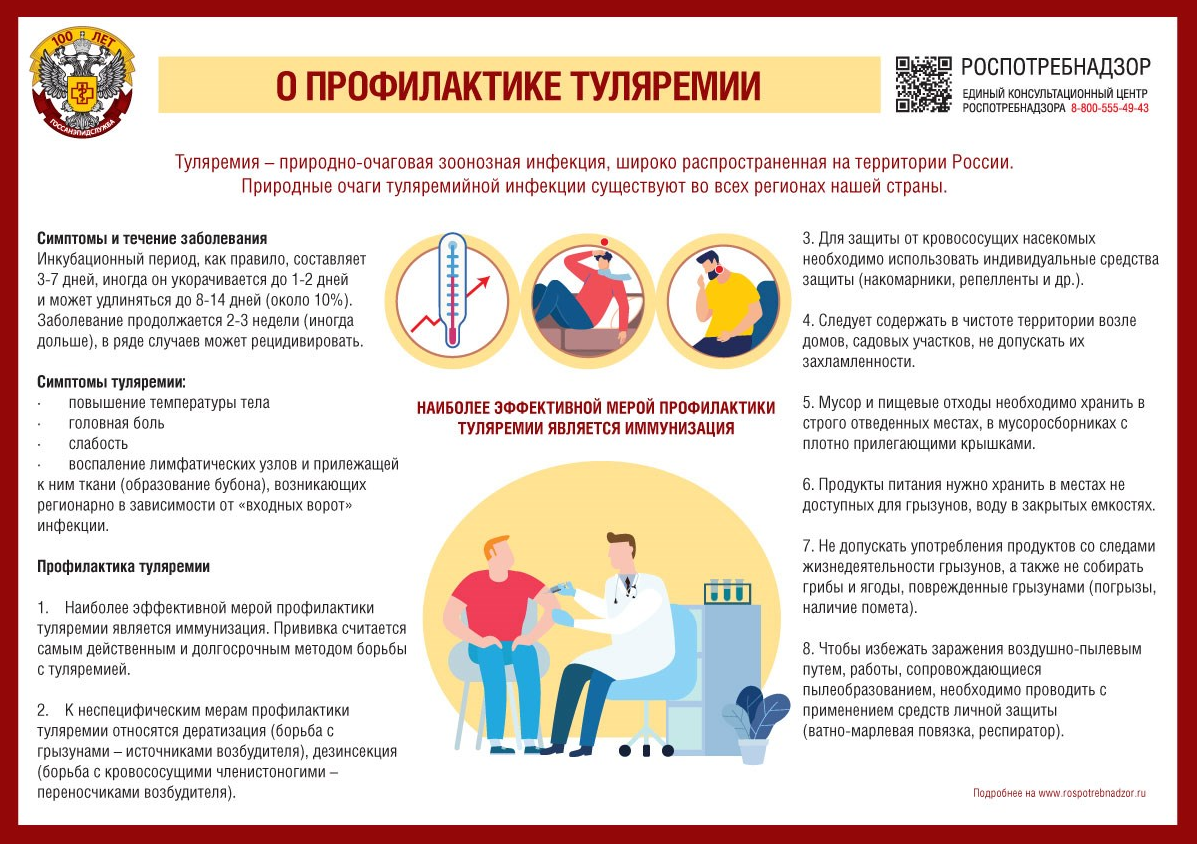 100 ЛЕТ
ГОССАНЭПИДСЛУЖБА

О ПРОФИЛАКТИКЕ ТУЛЯРЕМИИ

РОСПОТРЕБНАДЗОР
ЕДИНЫЙ КОНСУЛЬТАЦИОННЫЙ ЦЕНТР РОСПОТРЕБНАДЗОРА 8-800-555-49-43

Туляремия – природно-очаговая зоонозная инфекция, широко распространенная на территории России. Природные очаги туляремийной инфекции существуют во всех регионах нашей страны.

Симптомы и течение заболевания
Инкубационный период, как правило, составляет 3-7 дней, иногда он укорачивается до 1-2 дней и может удлиняться до 8-14 дней (около 10%). Заболевание продолжается 2-3 недели (иногда дольше), в ряде случаев может рецидивировать.

Симптомы туляремии:
· повышение температуры тела
· головная боль
· слабость
· воспаление лимфатических узлов и прилежащей к ним ткани (образование бубона), возникающих регионарно в зависимости от «входных ворот» инфекции.

Профилактика туляремии

1. Наиболее эффективной мерой профилактики туляремии является иммунизация. Прививка считается самым действенным и долгосрочным методом борьбы с туляремией.

2. К неспецифическим мерам профилактики туляремии относятся дератизация (борьба с грызунами – источниками возбудителя), дезинсекция (борьба с кровососущими членистоногими – переносчиками возбудителя).

НАИБОЛЕЕ ЭФФЕКТИВНОЙ МЕРОЙ ПРОФИЛАКТИКИ ТУЛЯРЕМИИ ЯВЛЯЕТСЯ ИММУНИЗАЦИЯ

3. Для защиты от кровососущих насекомых необходимо использовать индивидуальные средства защиты (накомарники, репелленты и др.).

4. Следует содержать в чистоте территории возле домов, садовых участков, не допускать их захламленности.

5. Мусор и пищевые отходы необходимо хранить в строго отведенных местах, в мусоросборниках с плотно прилегающими крышками.

6. Продукты питания нужно хранить в местах не доступных для грызунов, воду в закрытых емкостях.

7. Не допускать употребления продуктов со следами жизнедеятельности грызунов, а также не собирать грибы и ягоды, поврежденные грызунами (погрызы, наличие помета).

8. Чтобы избежать заражения воздушно-пылевым путем, работы, сопровождающиеся пылеобразованием, необходимо проводить с применением средств личной защиты (ватно-марлевая повязка, респиратор).

Подробнее на www.rospotrebnadzor.ru